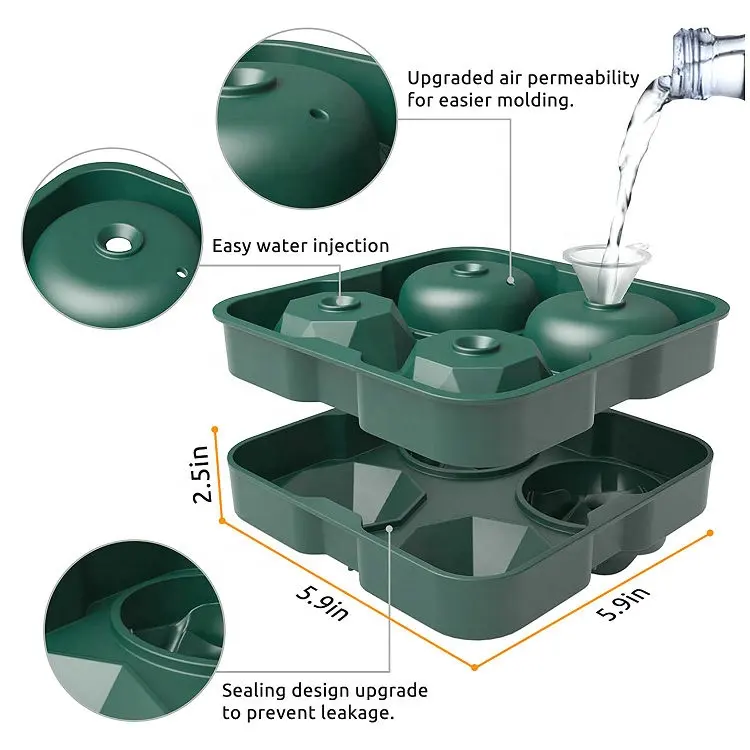 Upgraded air permeability for easier molding.

Easy water injection

2.5in

5.9in

5.9in

Sealing design upgrade to prevent leakage.