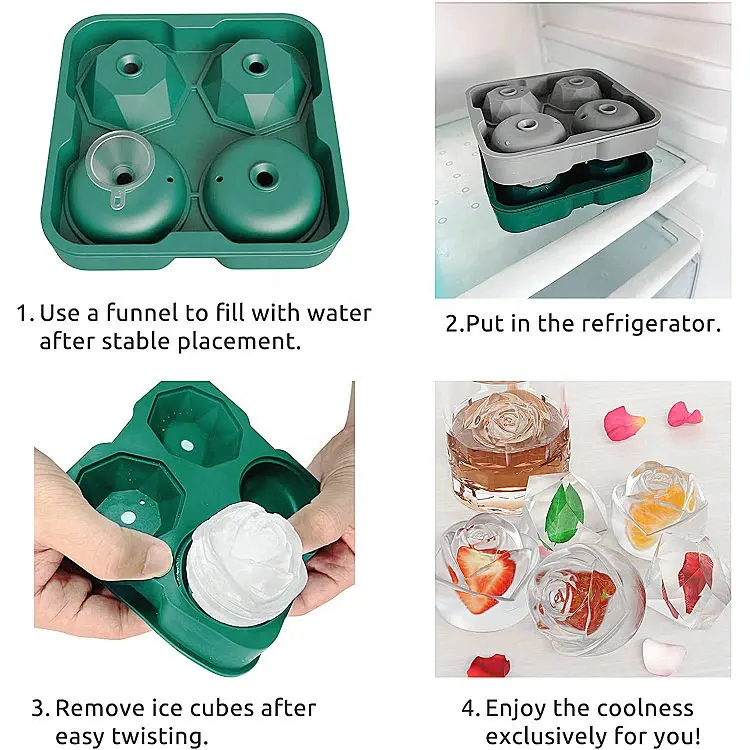 1. Use a funnel to fill with water after stable placement.

2.Put in the refrigerator.

3. Remove ice cubes after easy twisting.

4. Enjoy the coolness exclusively for you!