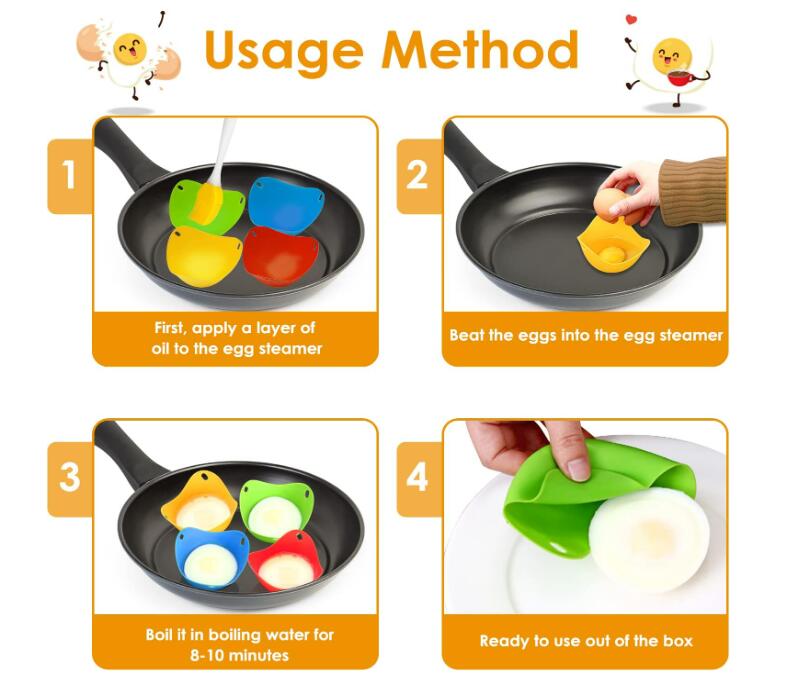 Usage Method

1

First, apply a layer of oil to the egg steamer

2

Beat the eggs into the egg steamer

3

Boil it in boiling water for 8-10 minutes

4

Ready to use out of the box